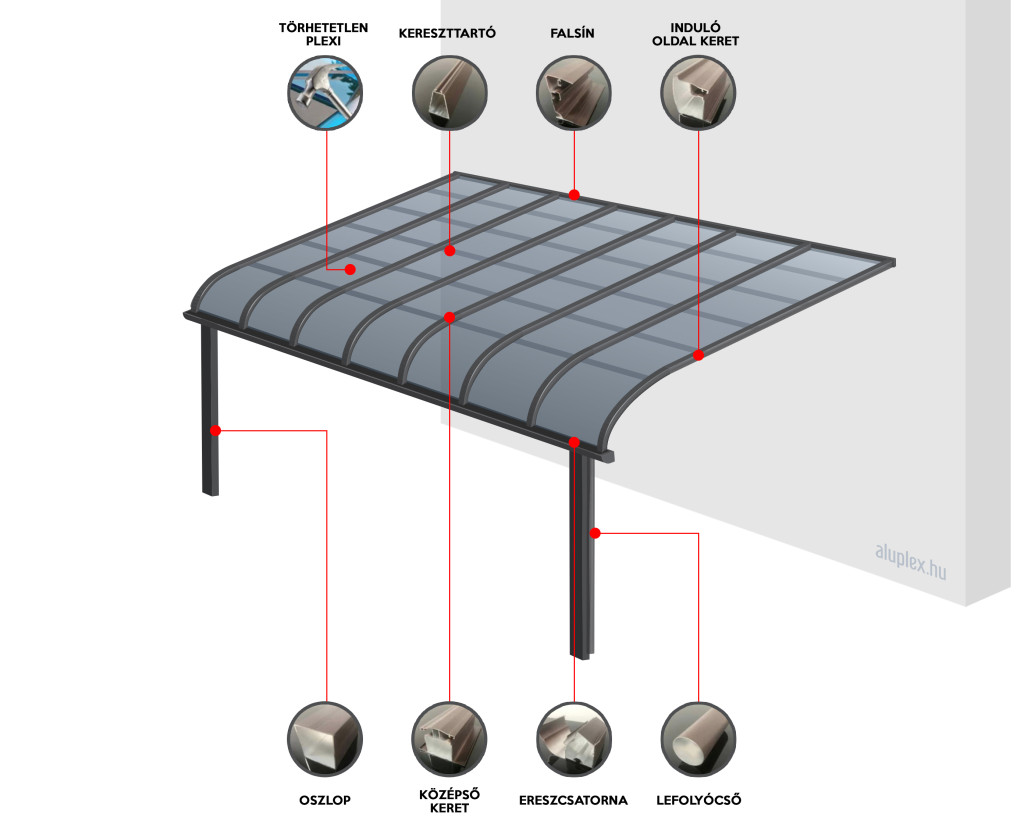 TÖRHETETLEN PLEXI

KERESZTTARTÓ

FALSÍN

INDULÓ OLDAL KERET

aluplex.hu

OSZLOP

KÖZÉPSŐ KERET

ERESZCSATORNA

LEFOLYÓCSŐ